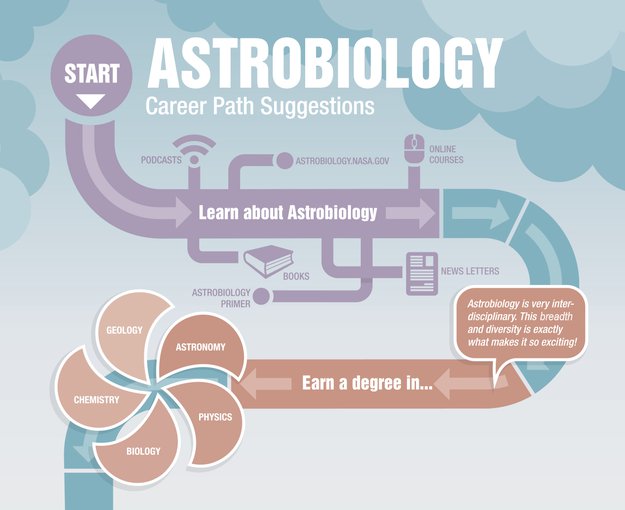 START

ASTROBIOLOGY
Career Path Suggestions

PODCASTS

ASTROBIOLOGY.NASA.GOV

ONLINE COURSES

Learn about Astrobiology

BOOKS

NEWS LETTERS

ASTROBIOLOGY PRIMER

Astrobiology is very interdisciplinary. This breadth and diversity is exactly what makes it so exciting!

Earn a degree in...

GEOLOGY

ASTRONOMY

CHEMISTRY

PHYSICS

BIOLOGY